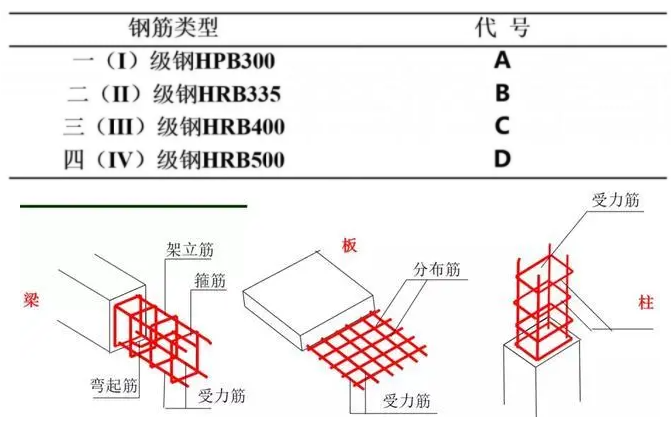 | 钢筋类型 | 代 号 |
|---|---|
| 一（I）级钢HPB300 | A |
| 二（II）级钢HRB335 | B |
| 三（III）级钢HRB400 | C |
| 四（IV）级钢HRB500 | D |

梁
架立筋
箍筋
弯起筋
受力筋

板
分布筋
受力筋

受力筋
柱